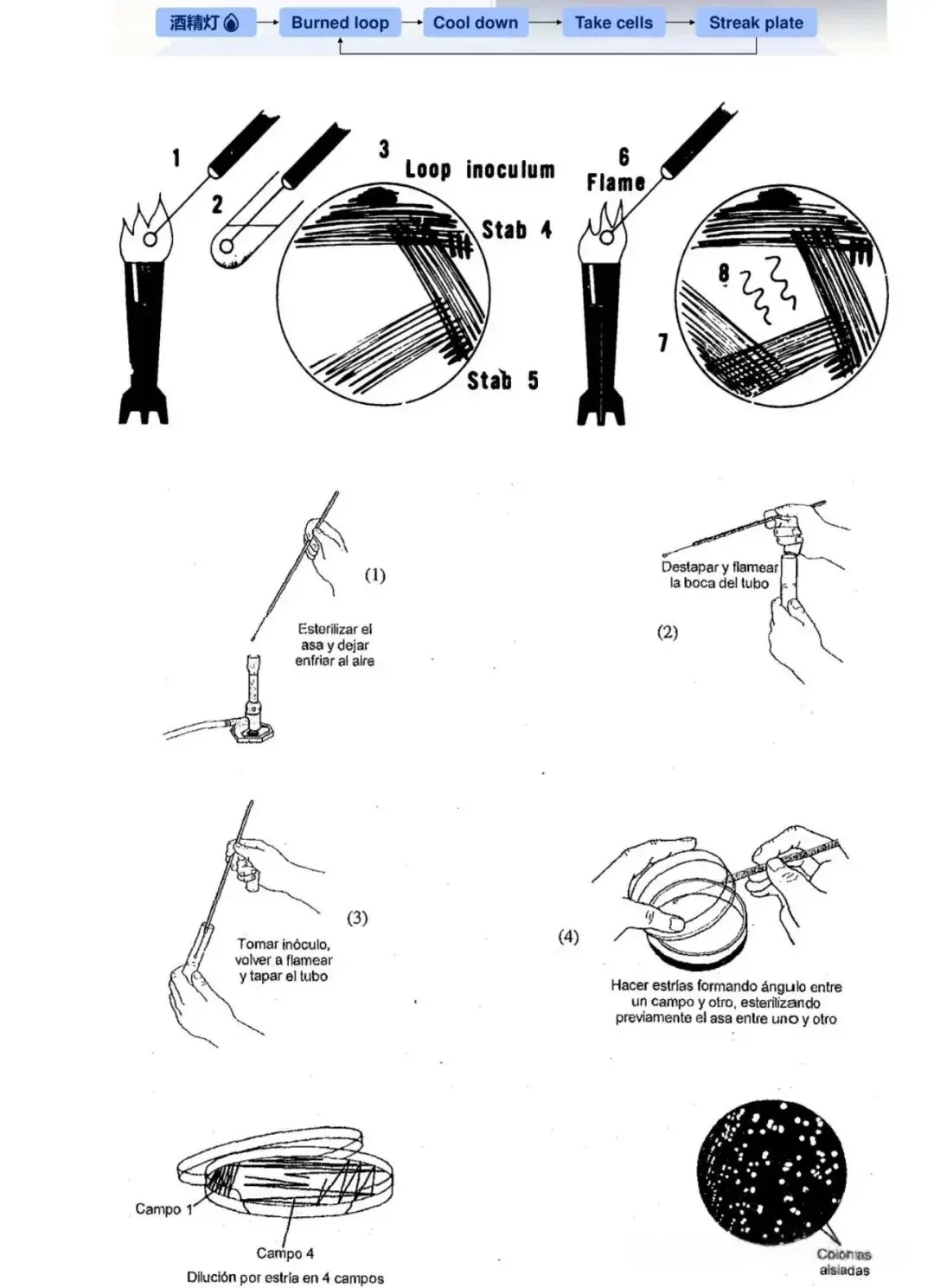 酒精灯 → Burned loop → Cool down → Take cells → Streak plate

1
2
3 Loop inoculum
Stab 4
Stab 5
6 Flame
7
8

(1)
Esterilizar el asa y dejar enfriar al aire

Destapar y flamear la boca del tubo
(2)

(3)
Tomar inóculo, volver a flamear y tapar el tubo

(4)
Hacer estrías formando ángulo entre un campo y otro, esterilizando previamente el asa entre uno y otro

Campo 1
Campo 4
Dilución por estría en 4 campos

Colonias aisladas