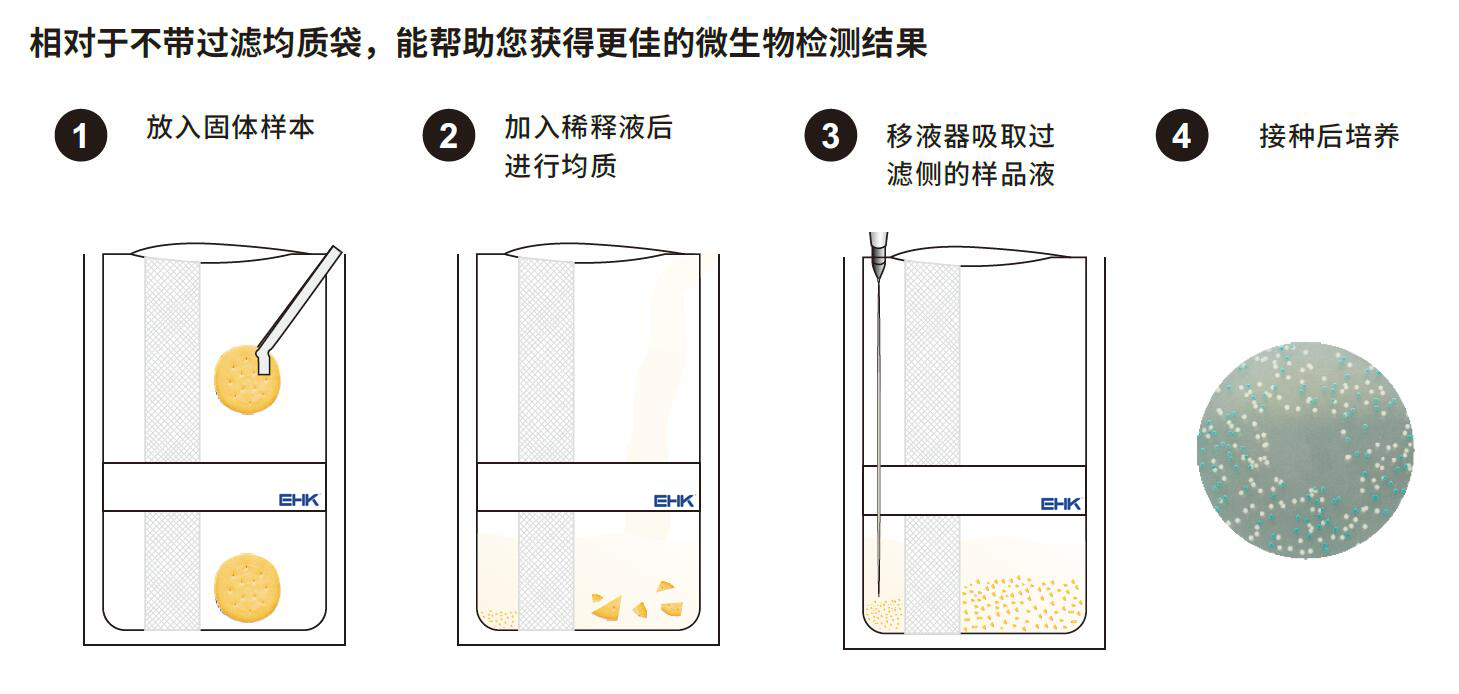 相对于不带过滤均质袋，能帮助您获得更佳的微生物检测结果

1 放入固体样本

2 加入稀释液后进行均质

3 移液器吸取过滤侧的样品液

4 接种后培养

EHK

EHK

EHK